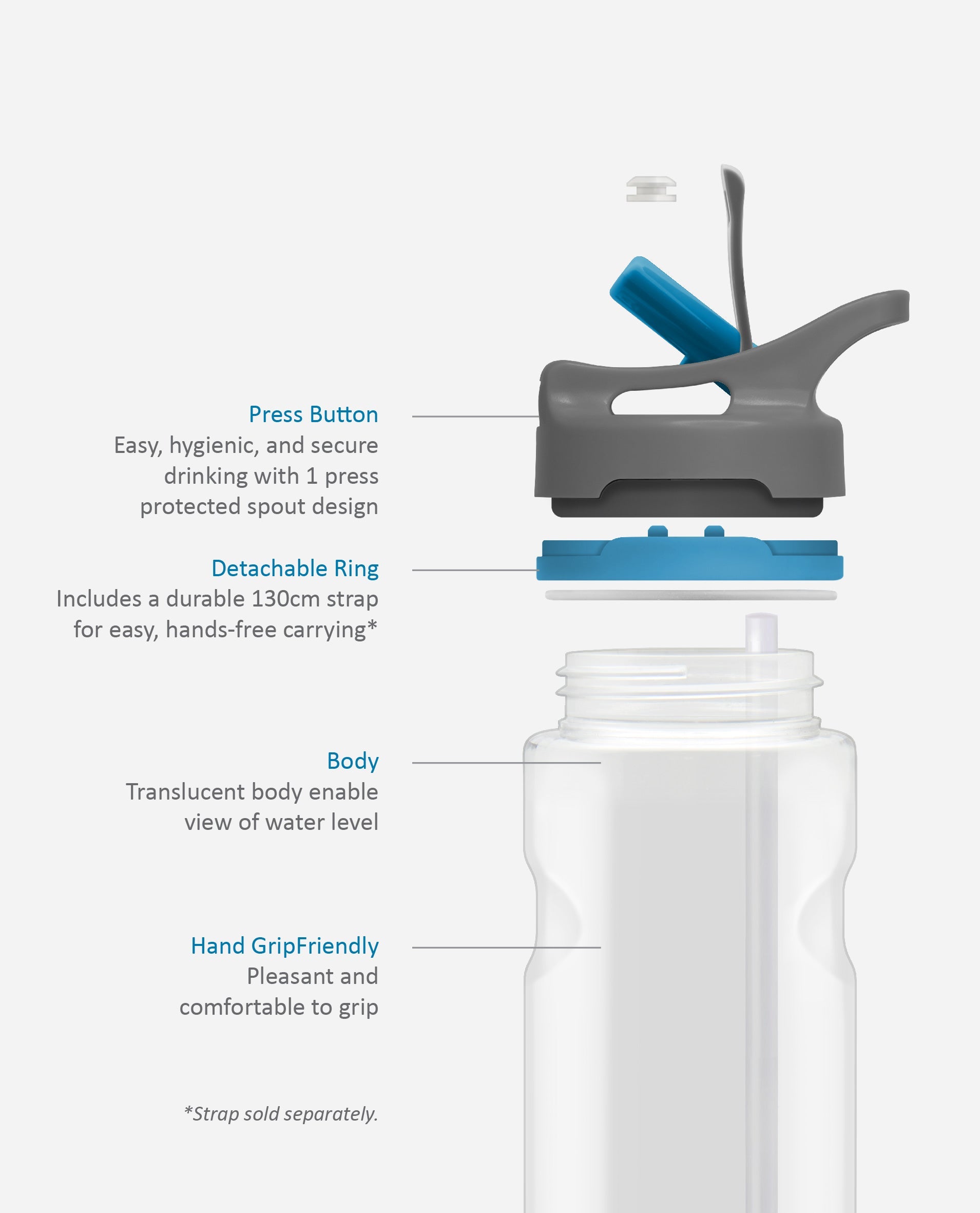 Press Button
Easy, hygienic, and secure drinking with 1 press protected spout design

Detachable Ring
Includes a durable 130cm strap for easy, hands-free carrying*

Body
Translucent body enable view of water level

Hand GripFriendly
Pleasant and comfortable to grip

*Strap sold separately.